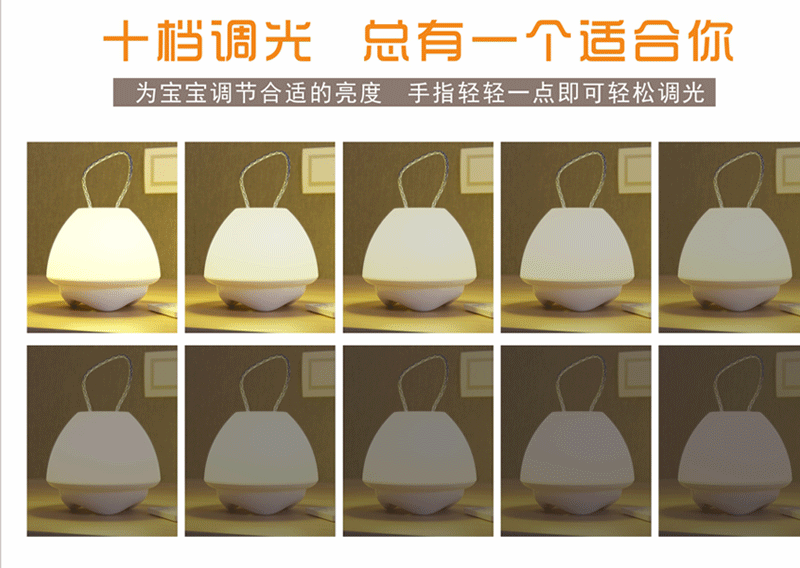 十档调光 总有一个适合你

为宝宝调节合适的亮度 手指轻轻一点即可轻松调光