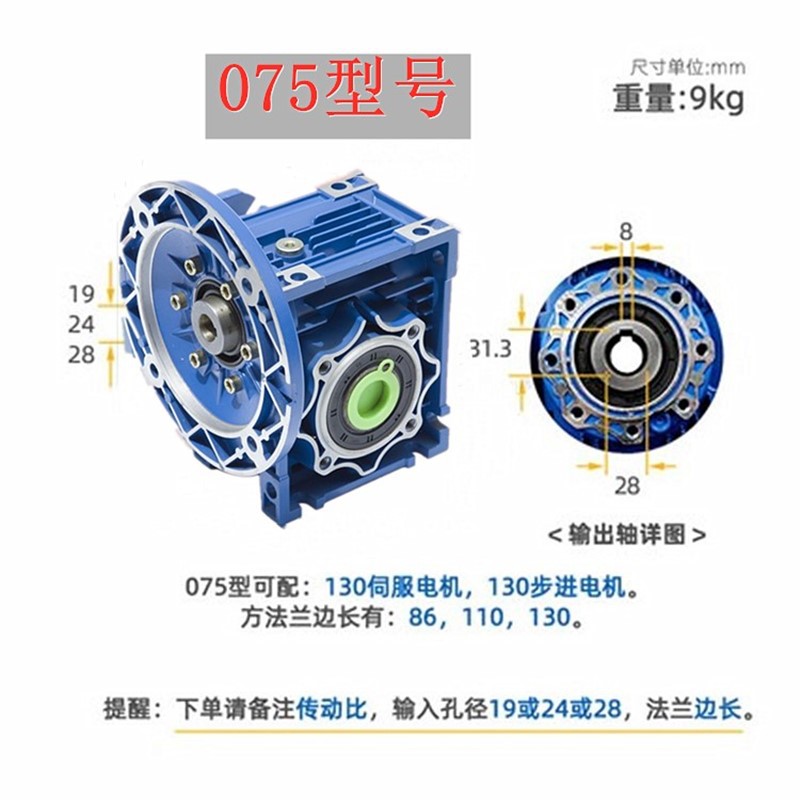 075型号

尺寸单位:mm
重量:9kg

19
24
28

8
31.3
28

< 输出轴详图 >

075型可配：130伺服电机，130步进电机。
方法兰边长有：86，110，130。

提醒：下单请备注传动比，输入孔径19或24或28，法兰边长。