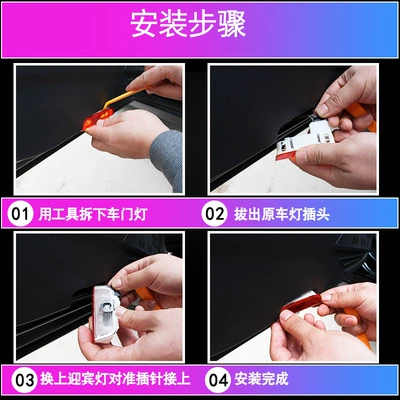 安装步骤

01 用工具拆下车门灯

02 拔出原车灯插头

03 换上迎宾灯对准插针接上

04 安装完成