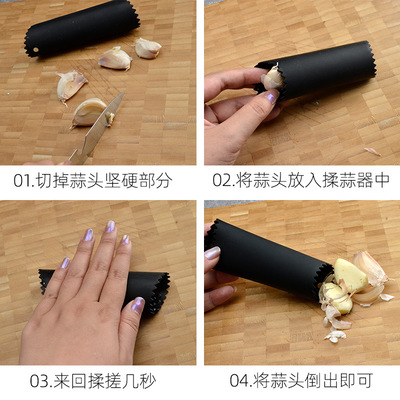 01.切掉蒜头坚硬部分

02.将蒜头放入揉蒜器中

03.来回揉搓几秒

04.将蒜头倒出即可