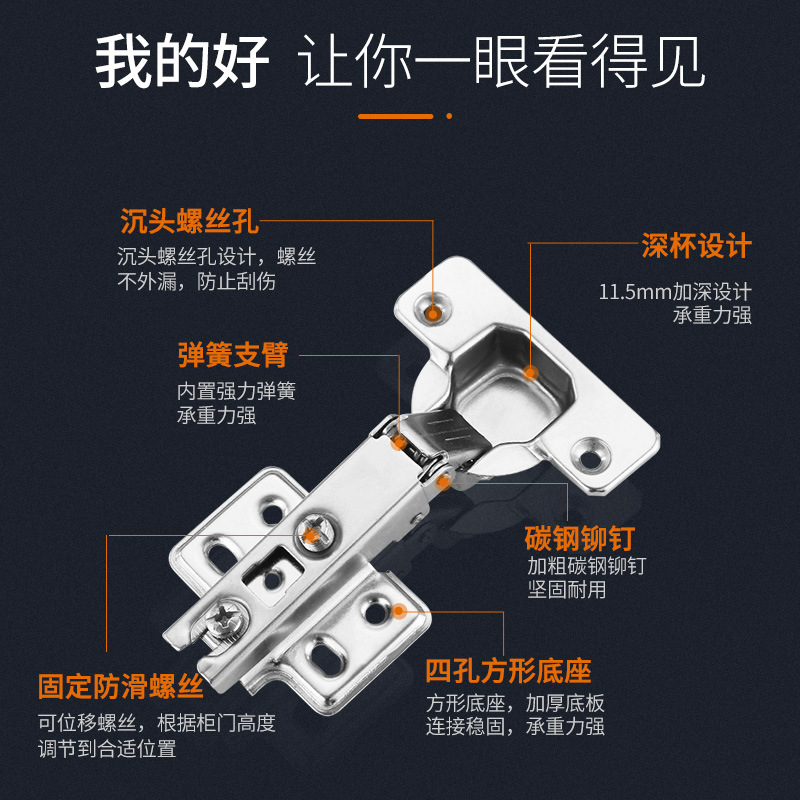 我的好 让你一眼看得见

沉头螺丝孔
沉头螺丝孔设计，螺丝不外漏，防止刮伤

深杯设计
11.5mm加深设计
承重力强

弹簧支臂
内置强力弹簧
承重力强

碳钢铆钉
加粗碳钢铆钉
坚固耐用

固定防滑螺丝
可位移螺丝，根据柜门高度调节到合适位置

四孔方形底座
方形底座，加厚底板
连接稳固，承重力强