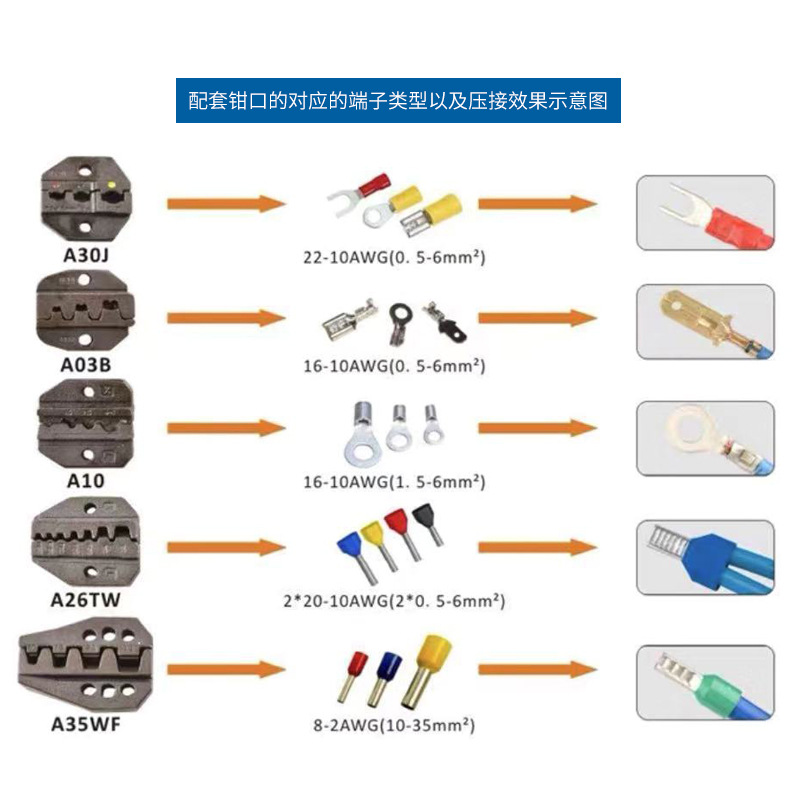 配套钳口的对应的端子类型以及压接效果示意图

A30J

22-10AWG(0. 5-6mm²)

A03B

16-10AWG(0. 5-6mm²)

A10

16-10AWG(1. 5-6mm²)

A26TW

2*20-10AWG(2*0. 5-6mm²)

A35WF

8-2AWG(10-35mm²)