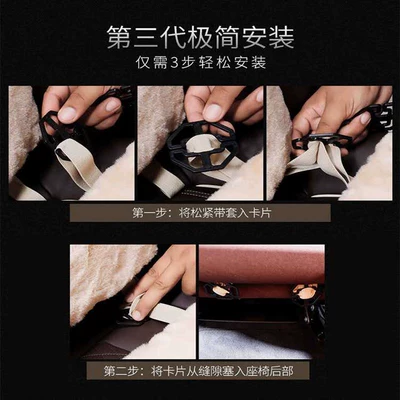 第三代极简安装

仅需3步轻松安装

第一步：将松紧带套入卡片

第二步：将卡片从缝隙塞入座椅后部