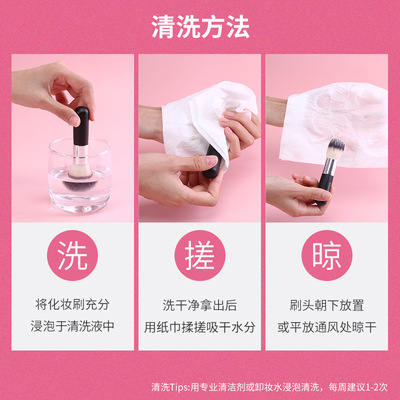 清洗方法

洗

将化妆刷充分
浸泡于清洗液中

搓

洗干净拿出后
用纸巾揉搓吸干水分

晾

刷头朝下放置
或平放通风处晾干

清洗Tips:用专业清洁剂或卸妆水浸泡清洗，每周建议1-2次