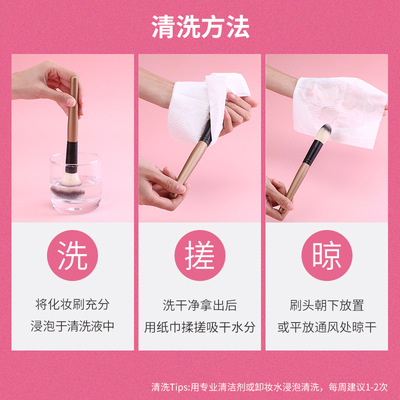 清洗方法

洗

将化妆刷充分
浸泡于清洗液中

搓

洗干净拿出后
用纸巾揉搓吸干水分

晾

刷头朝下放置
或平放通风处晾干

清洗Tips:用专业清洁剂或卸妆水浸泡清洗，每周建议1-2次