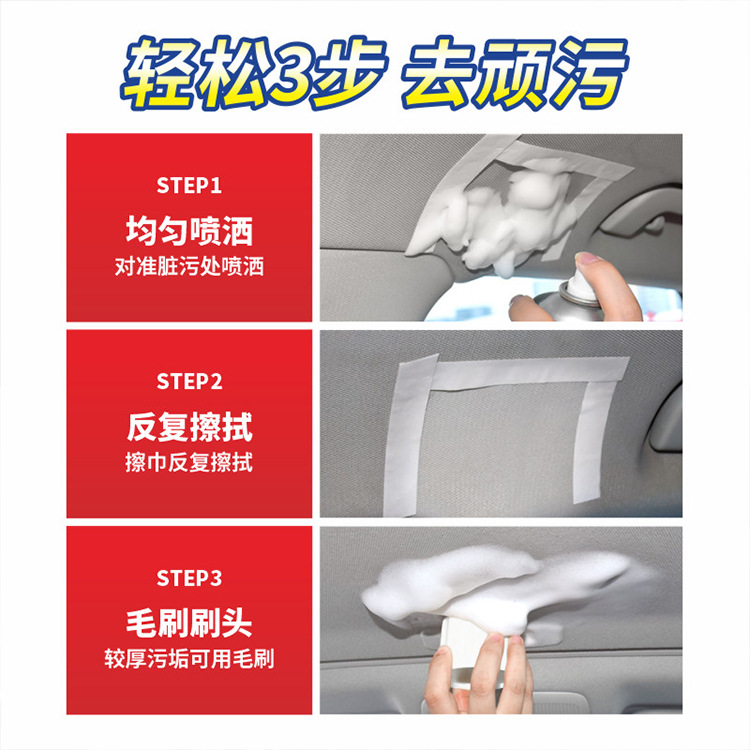 轻松3步 去顽污

STEP1
均匀喷洒
对准脏污处喷洒

STEP2
反复擦拭
擦巾反复擦拭

STEP3
毛刷刷头
较厚污垢可用毛刷