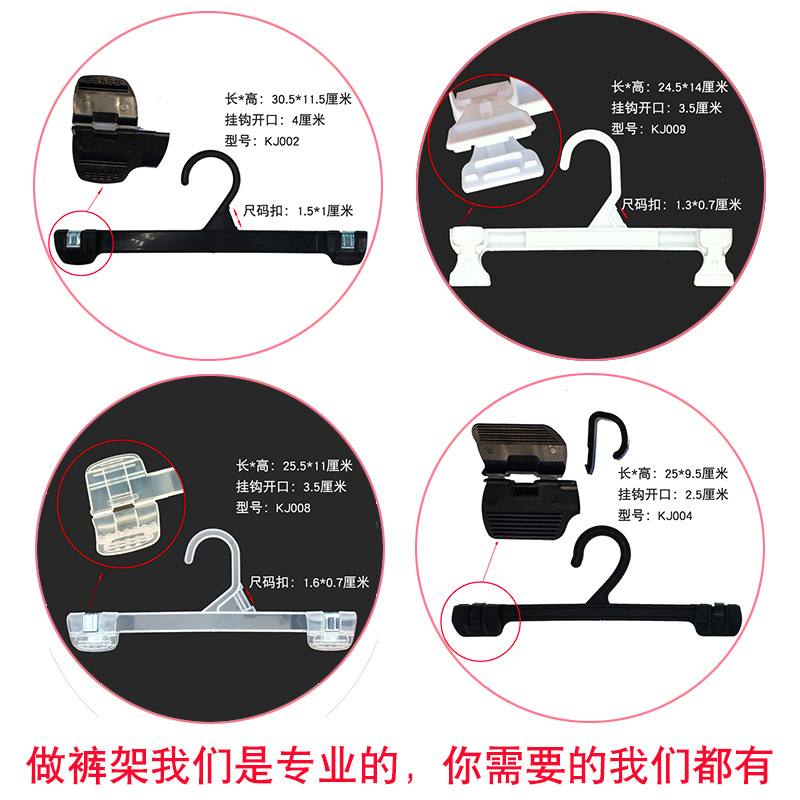 长*高：30.5*11.5厘米
挂钩开口：4厘米
型号：KJ002

尺码扣：1.5*1厘米

长*高：24.5*14厘米
挂钩开口：3.5厘米
型号：KJ009

尺码扣：1.3*0.7厘米

长*高：25.5*11厘米
挂钩开口：3.5厘米
型号：KJ008

尺码扣：1.6*0.7厘米

长*高：25*9.5厘米
挂钩开口：2.5厘米
型号：KJ004

做裤架我们是专业的，你需要的我们都有