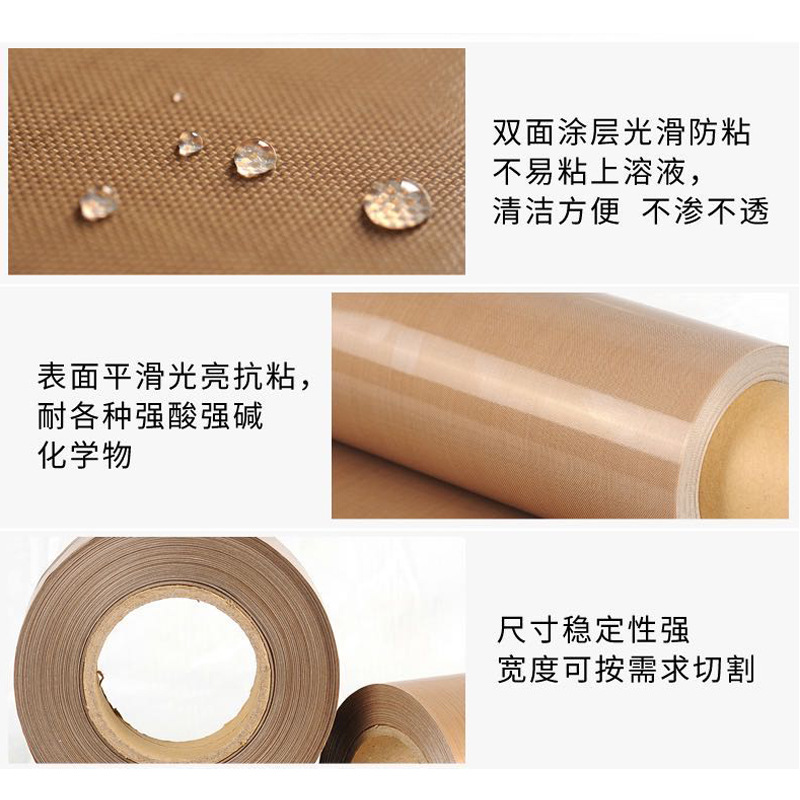 双面涂层光滑防粘
不易粘上溶液，
清洁方便 不渗不透

表面平滑光亮抗粘，
耐各种强酸强碱
化学物

尺寸稳定性强
宽度可按需求切割