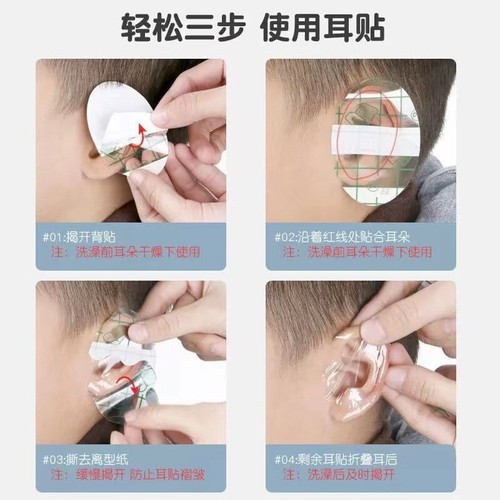 轻松三步 使用耳贴

#01:揭开背贴
注:洗澡前耳朵干燥下使用

#02:沿着红线处贴合耳朵
注:洗澡前耳朵干燥下使用

#03:撕去离型纸
注:缓慢揭开 防止耳贴褶皱

#04:剩余耳贴折叠耳后
注:洗澡后及时揭开