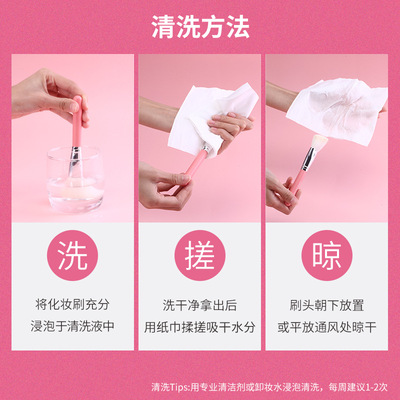 清洗方法

洗

将化妆刷充分
浸泡于清洗液中

搓

洗干净拿出后
用纸巾揉搓吸干水分

晾

刷头朝下放置
或平放通风处晾干

清洗Tips:用专业清洁剂或卸妆水浸泡清洗，每周建议1-2次