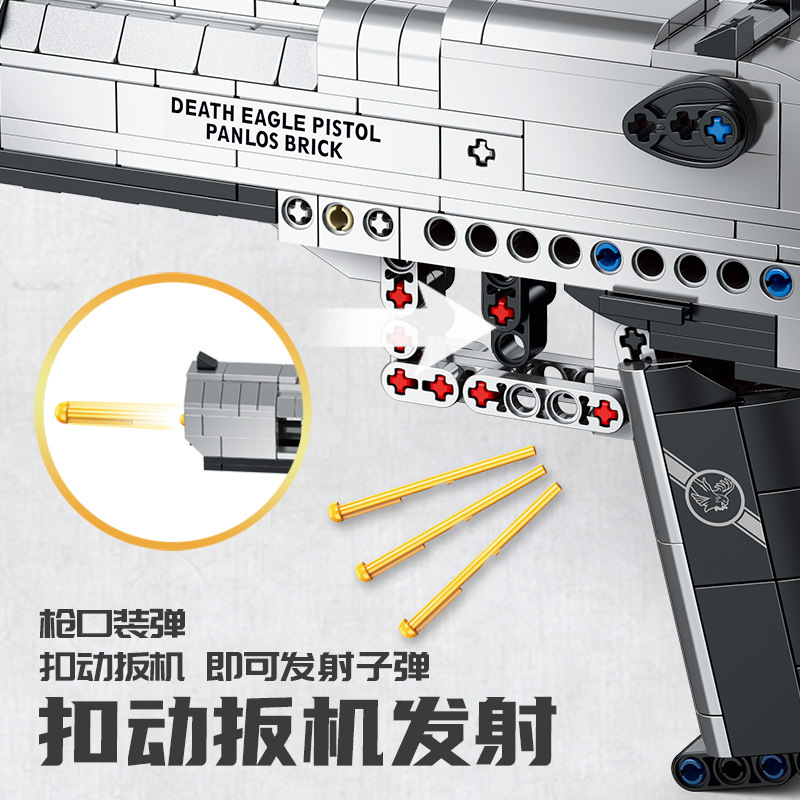 DEATH EAGLE PISTOL
PANLOS BRICK

枪口装弹
扣动扳机 即可发射子弹

扣动扳机发射