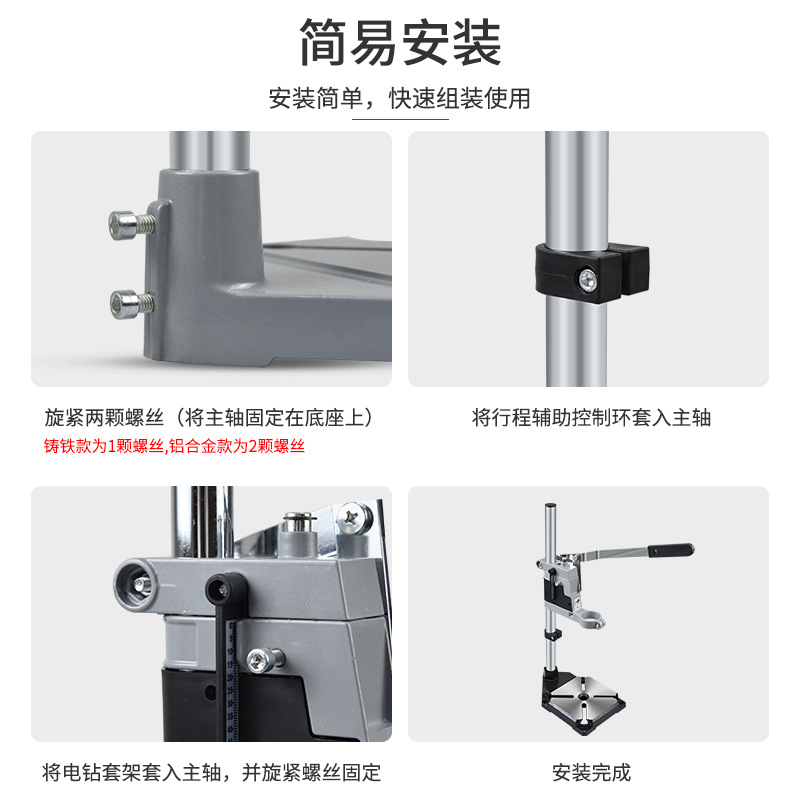 简易安装

安装简单，快速组装使用

旋紧两颗螺丝（将主轴固定在底座上）
铸铁款为1颗螺丝,铝合金款为2颗螺丝

将行程辅助控制环套入主轴

将电钻套架套入主轴，并旋紧螺丝固定

安装完成