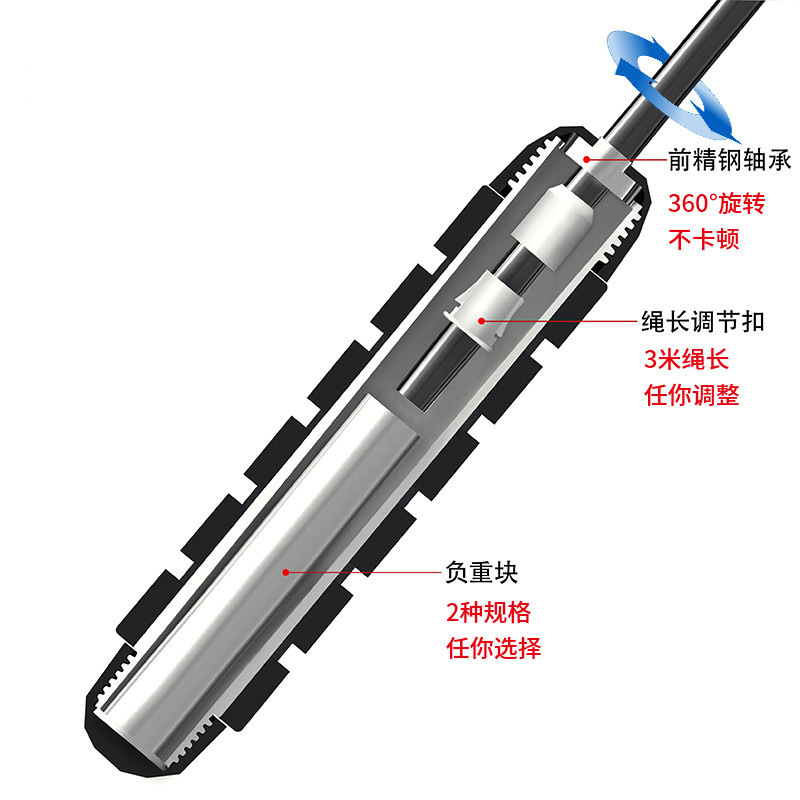 前精钢轴承
360°旋转
不卡顿

绳长调节扣
3米绳长
任你调整

负重块
2种规格
任你选择