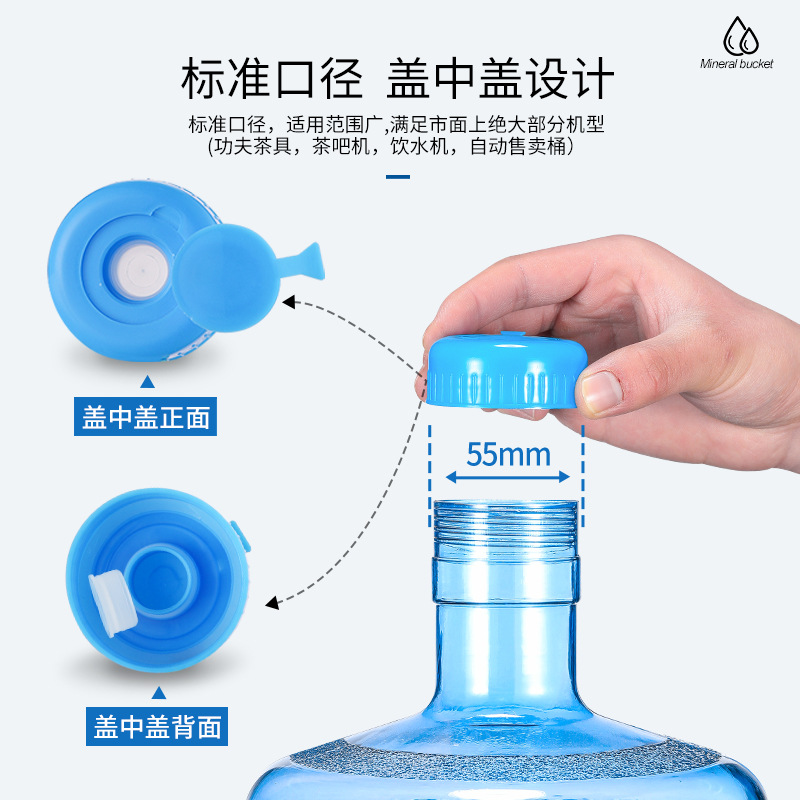 Mineral bucket

标准口径 盖中盖设计

标准口径，适用范围广,满足市面上绝大部分机型
(功夫茶具，茶吧机，饮水机，自动售卖桶)

盖中盖正面

55mm

盖中盖背面