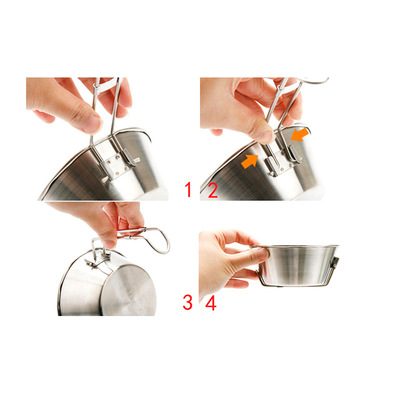 1 2

3 4