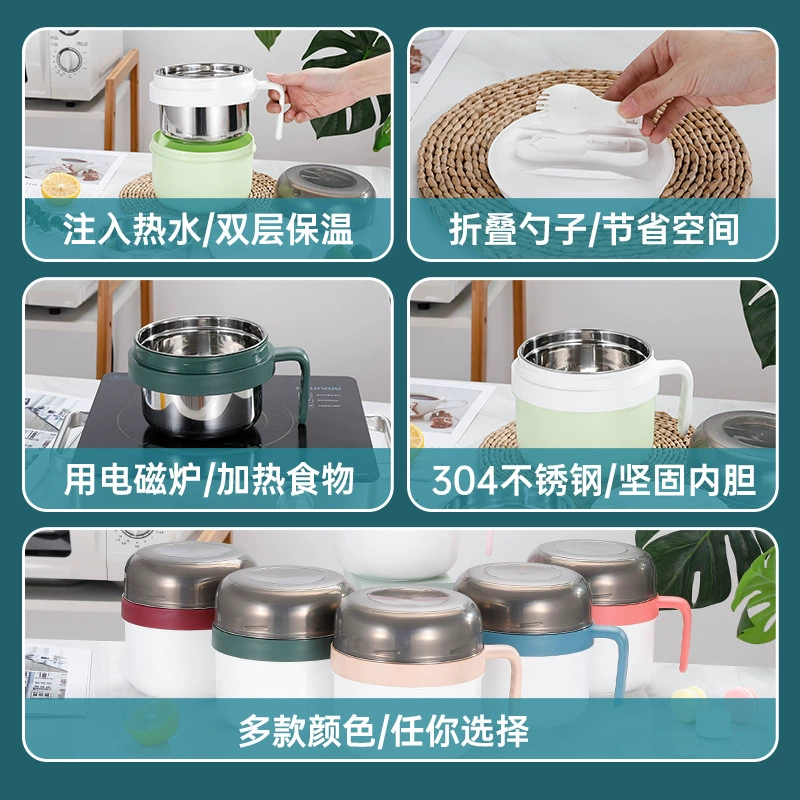 注入热水/双层保温

折叠勺子/节省空间

用电磁炉/加热食物

304不锈钢/坚固内胆

多款颜色/任你选择