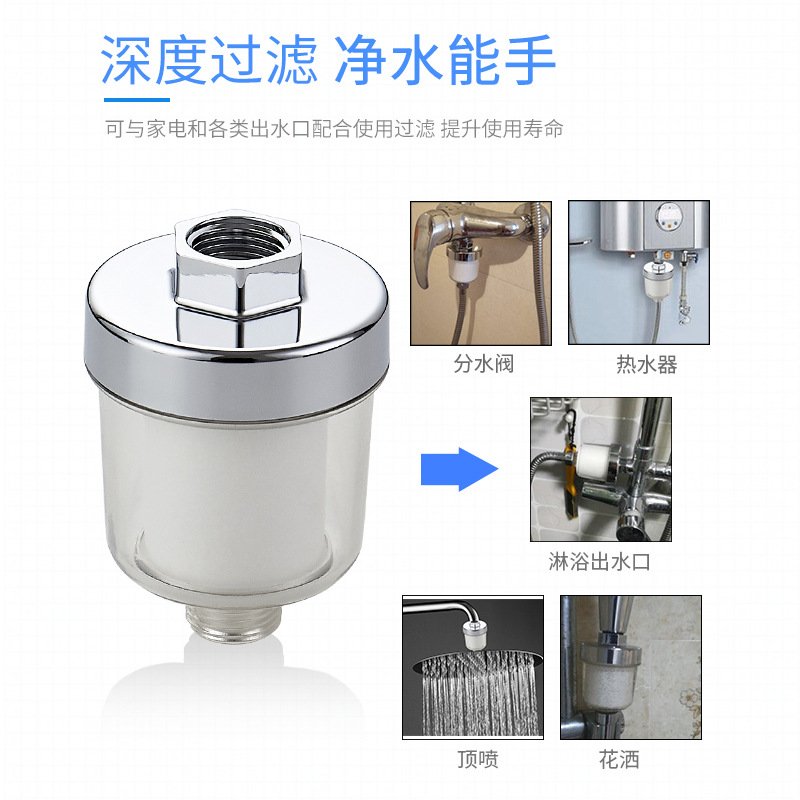 深度过滤 净水能手

可与家电和各类出水口配合使用过滤 提升使用寿命

分水阀

热水器

淋浴出水口

顶喷

花洒