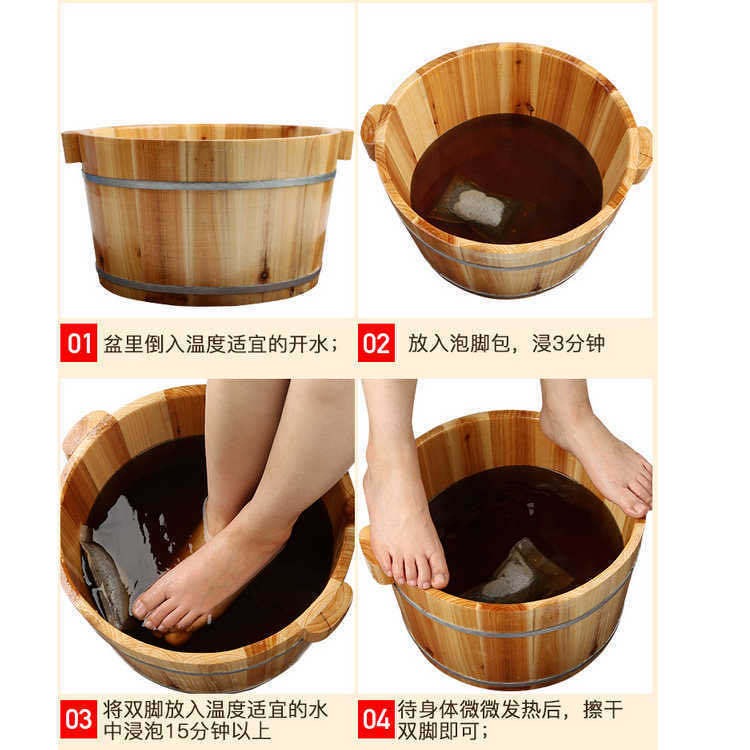 01 盆里倒入温度适宜的开水；

02 放入泡脚包，浸3分钟

03 将双脚放入温度适宜的水中浸泡15分钟以上

04 待身体微微发热后，擦干双脚即可；