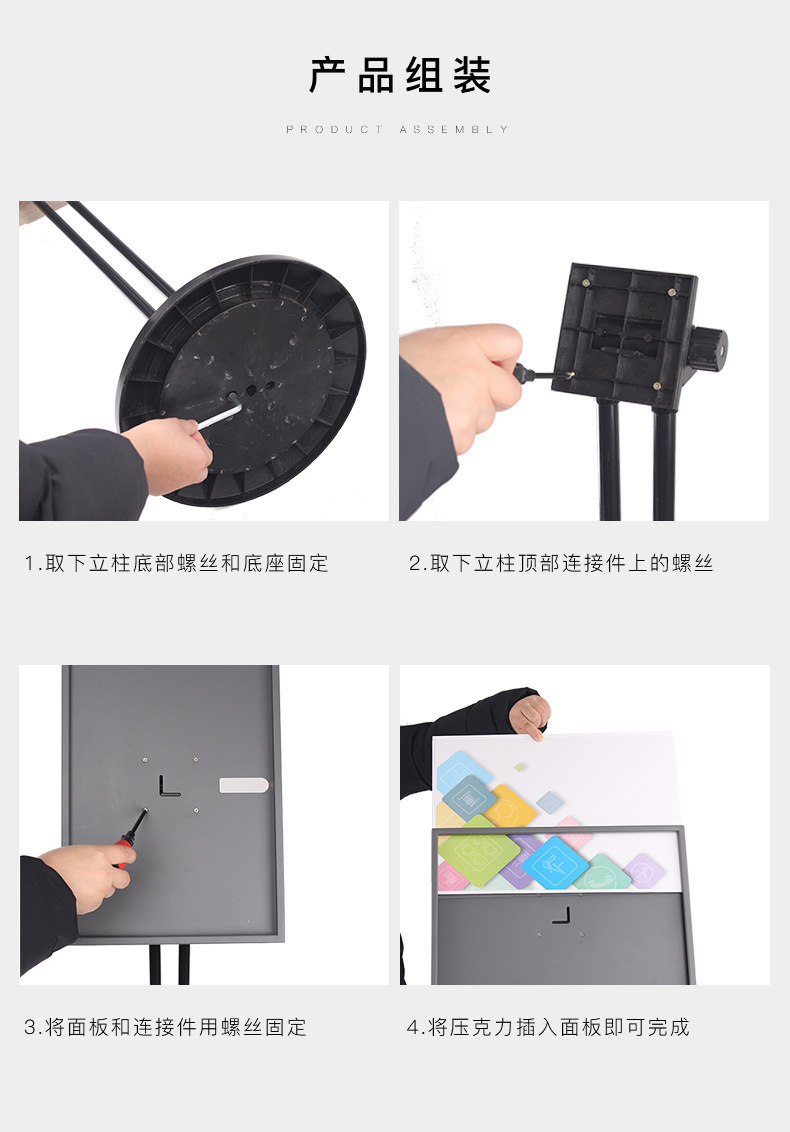 产品组装

PRODUCT ASSEMBLY

1.取下立柱底部螺丝和底座固定

2.取下立柱顶部连接件上的螺丝

3.将面板和连接件用螺丝固定

4.将压克力插入面板即可完成