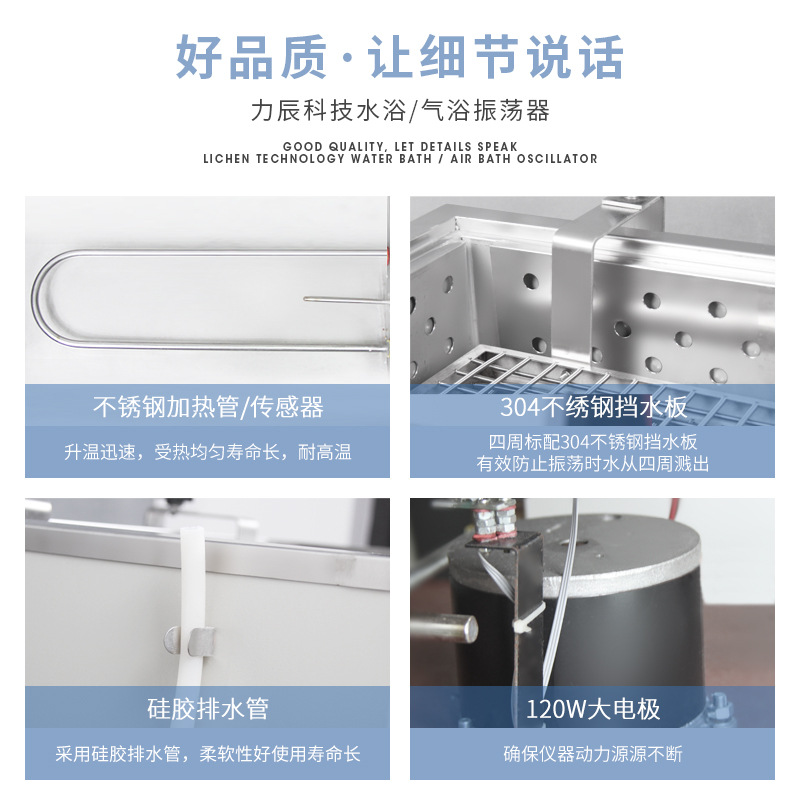 好品质·让细节说话

力辰科技水浴/气浴振荡器

GOOD QUALITY, LET DETAILS SPEAK
LICHEN TECHNOLOGY WATER BATH / AIR BATH OSCILLATOR

不锈钢加热管/传感器

升温迅速，受热均匀寿命长，耐高温

304不锈钢挡水板

四周标配304不锈钢挡水板
有效防止振荡时水从四周溅出

硅胶排水管

采用硅胶排水管，柔软性好使用寿命长

120W大电极

确保仪器动力源源不断