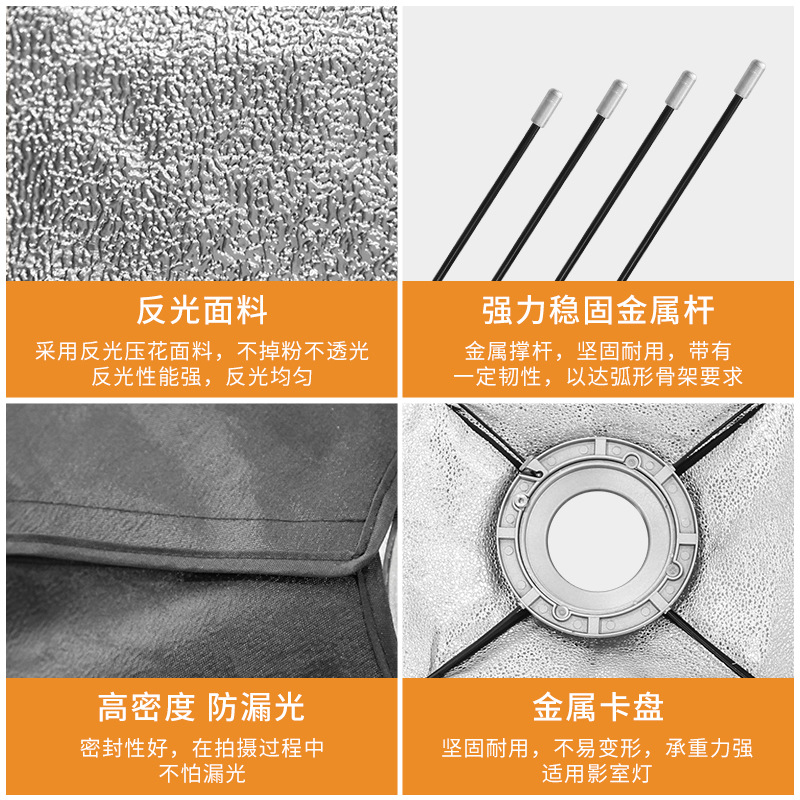 反光面料

采用反光压花面料，不掉粉不透光
反光性能强，反光均匀

强力稳固金属杆

金属撑杆，坚固耐用，带有
一定韧性，以达弧形骨架要求

高密度 防漏光

密封性好，在拍摄过程中
不怕漏光

金属卡盘

坚固耐用，不易变形，承重力强
适用影室灯