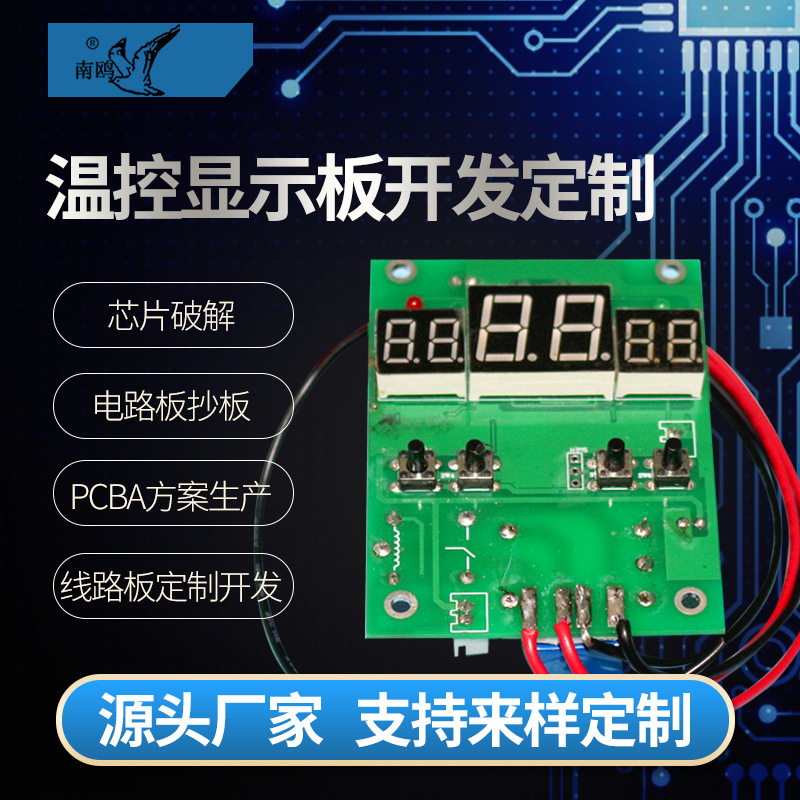 ®
南鸥

温控显示板开发定制

芯片破解

电路板抄板

PCBA方案生产

线路板定制开发

源头厂家 支持来样定制