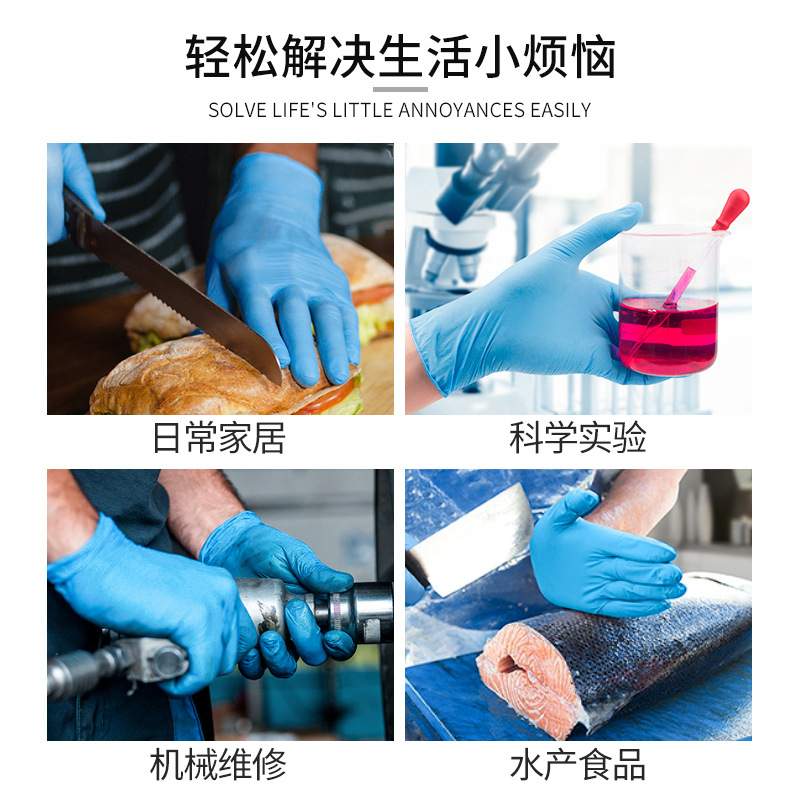 轻松解决生活小烦恼

SOLVE LIFE'S LITTLE ANNOYANCES EASILY

日常家居

科学实验

机械维修

水产食品