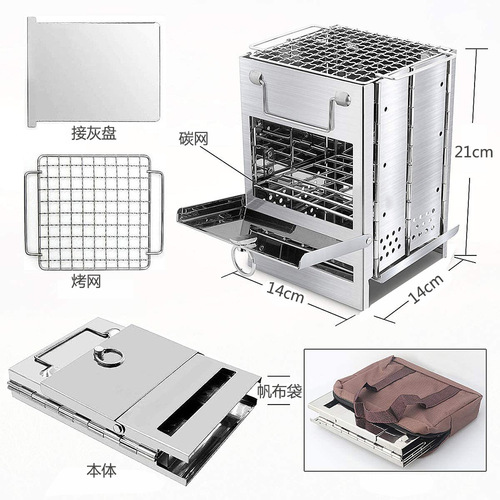 接灰盘

碳网

21cm

烤网

14cm

14cm

帆布袋

本体