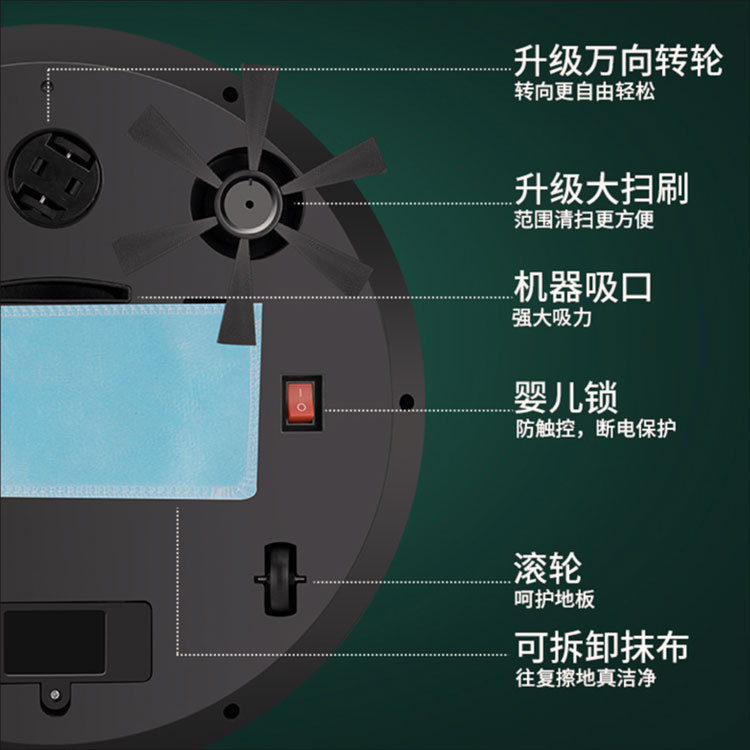 升级万向转轮
转向更自由轻松

升级大扫刷
范围清扫更方便

机器吸口
强大吸力

婴儿锁
防触控，断电保护

滚轮
呵护地板

可拆卸抹布
往复擦地真洁净