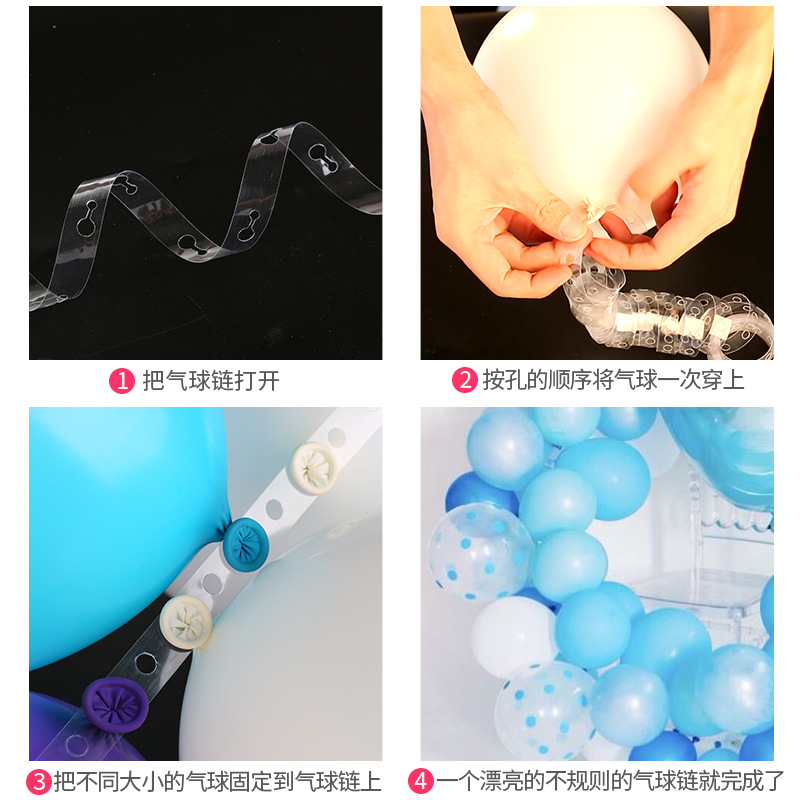 1 把气球链打开

2 按孔的顺序将气球一次穿上

3 把不同大小的气球固定到气球链上

4 一个漂亮的不规则的气球链就完成了