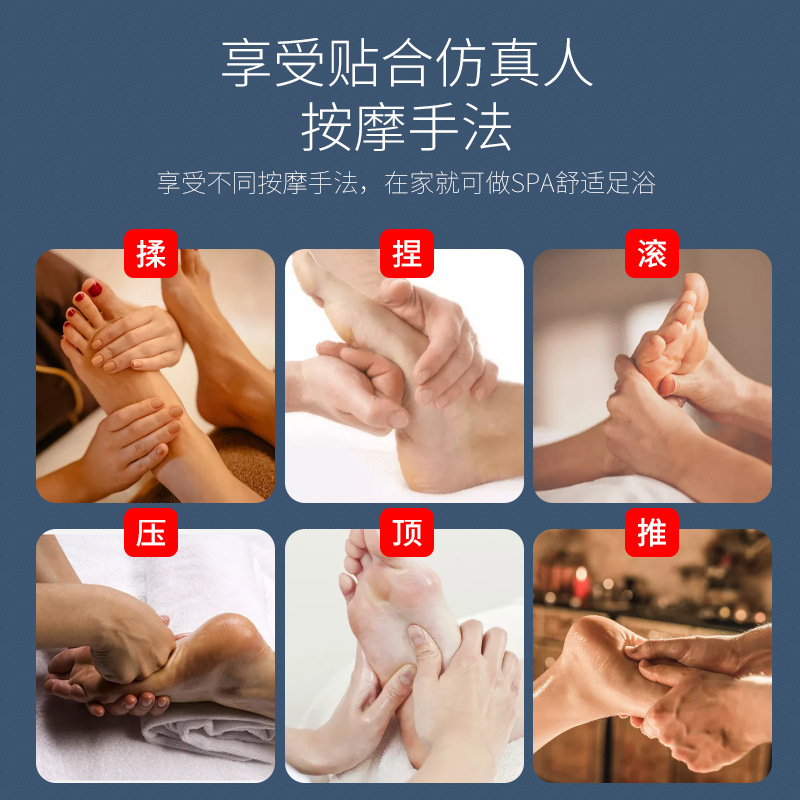 享受贴合仿真人
按摩手法

享受不同按摩手法，在家就可做SPA舒适足浴

揉

捏

滚

压

顶

推