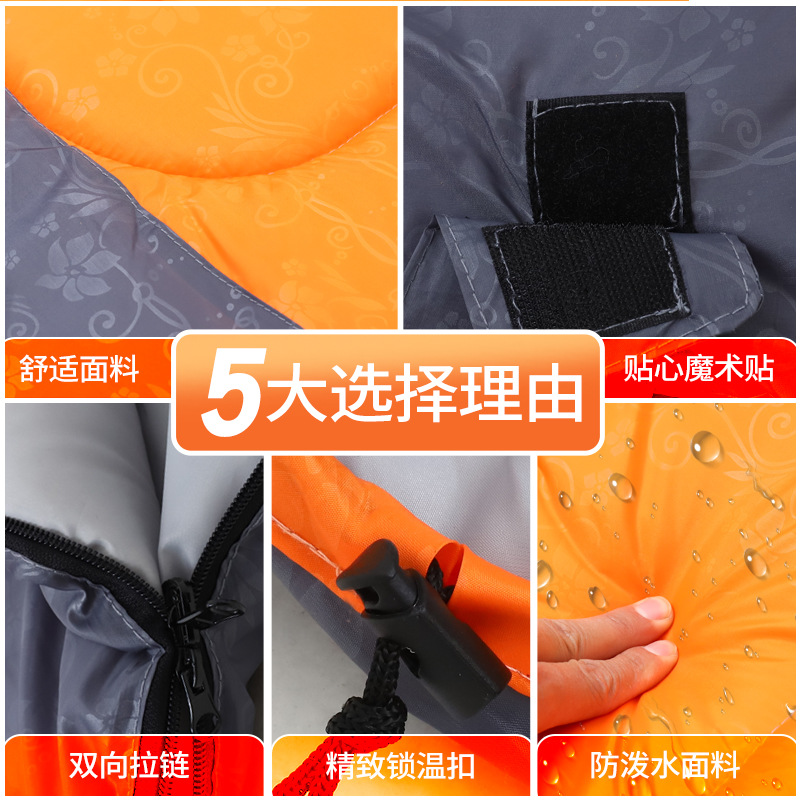 舒适面料

5大选择理由

贴心魔术贴

双向拉链

精致锁温扣

防泼水面料