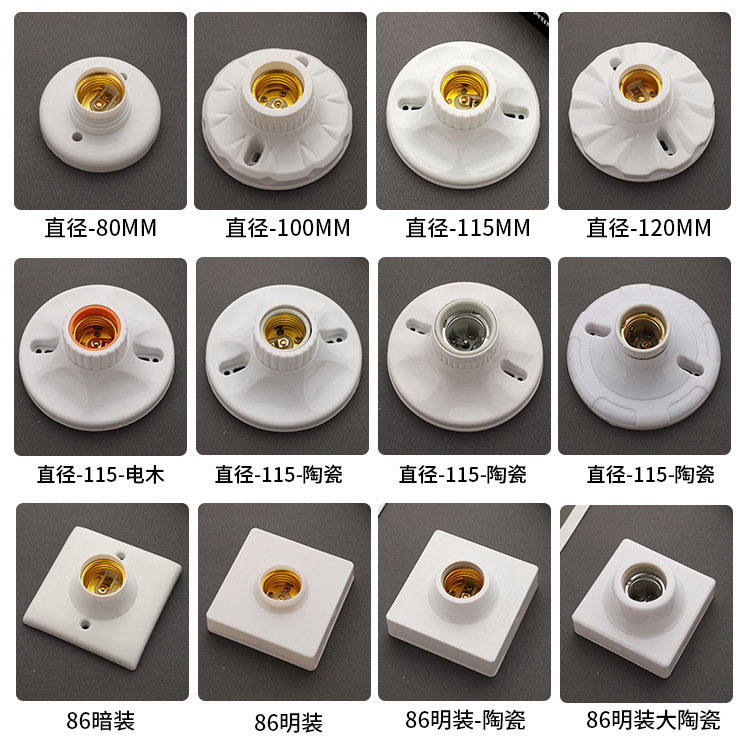 直径-80MM

直径-100MM

直径-115MM

直径-120MM

直径-115-电木

直径-115-陶瓷

直径-115-陶瓷

直径-115-陶瓷

86暗装

86明装

86明装-陶瓷

86明装大陶瓷