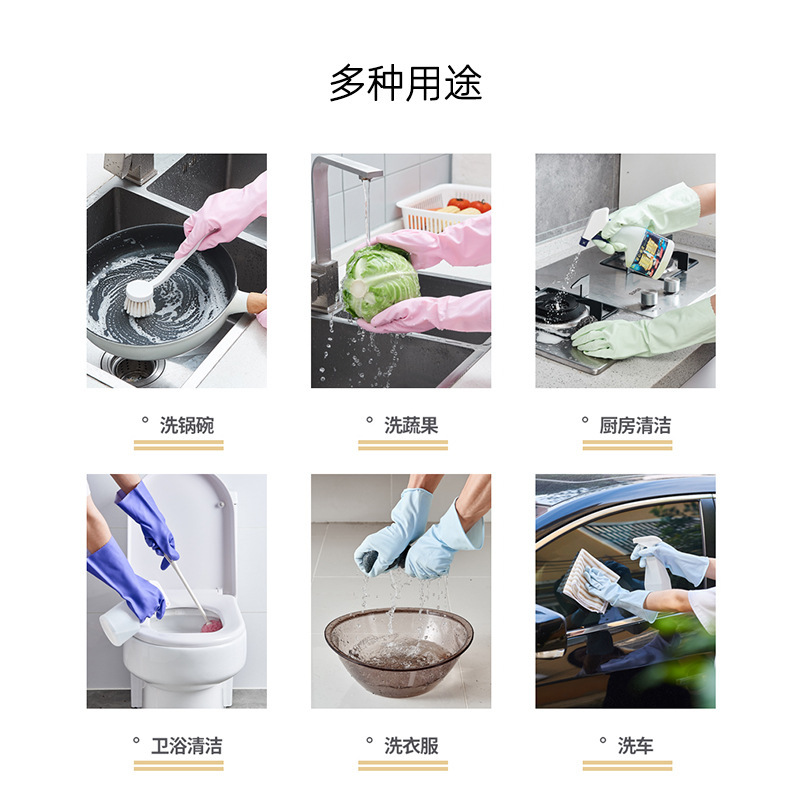 多种用途

° 洗锅碗

° 洗蔬果

° 厨房清洁

° 卫浴清洁

° 洗衣服

° 洗车