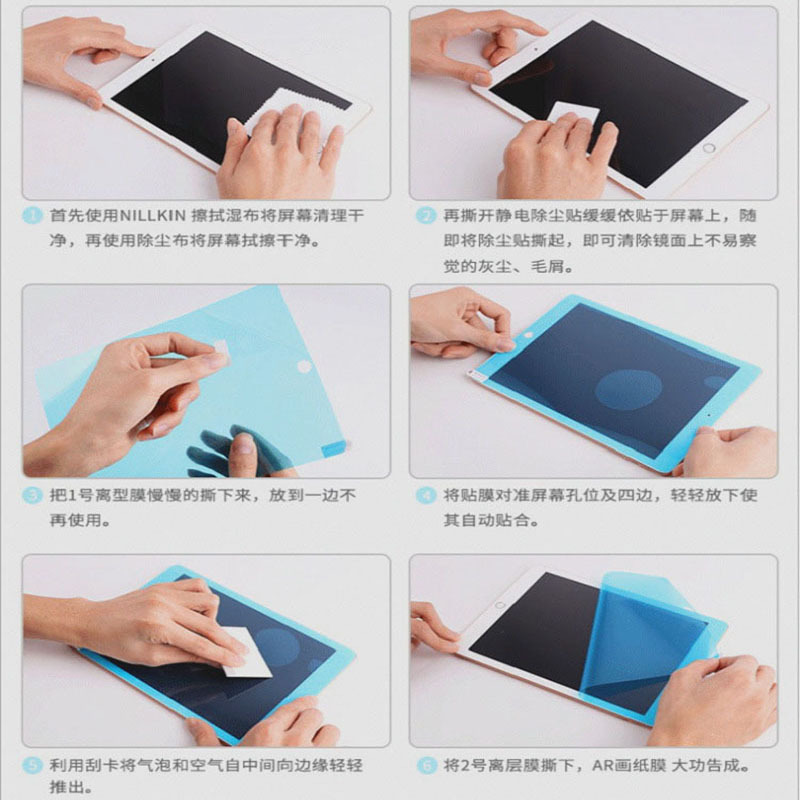 1 首先使用NILLKIN 擦拭湿布将屏幕清理干净，再使用除尘布将屏幕拭擦干净。

2 再撕开静电除尘贴缓缓依贴于屏幕上，随即将除尘贴撕起，即可清除镜面上不易察觉的灰尘、毛屑。

3 把1号离型膜慢慢的撕下来，放到一边不再使用。

4 将贴膜对准屏幕孔位及四边，轻轻放下使其自动贴合。

5 利用刮卡将气泡和空气自中间向边缘轻轻推出。

6 将2号离层膜撕下，AR画纸膜 大功告成。