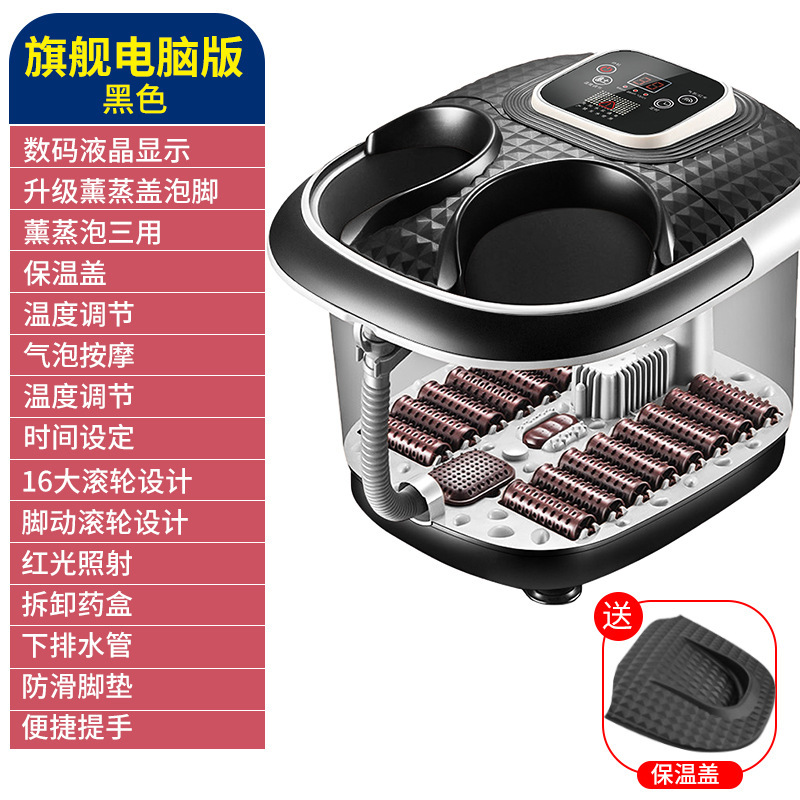 旗舰电脑版
黑色

数码液晶显示

升级薰蒸盖泡脚

薰蒸泡三用

保温盖

温度调节

气泡按摩

温度调节

时间设定

16大滚轮设计

脚动滚轮设计

红光照射

拆卸药盒

下排水管

防滑脚垫

便捷提手

送

保温盖