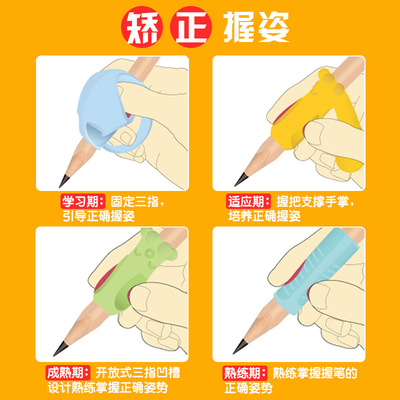 矫正握姿

学习期：固定三指，引导正确握姿

适应期：握把支撑手掌，培养正确握姿

成熟期：开放式三指凹槽设计熟练掌握正确姿势

熟练期：熟练掌握握笔的正确姿势