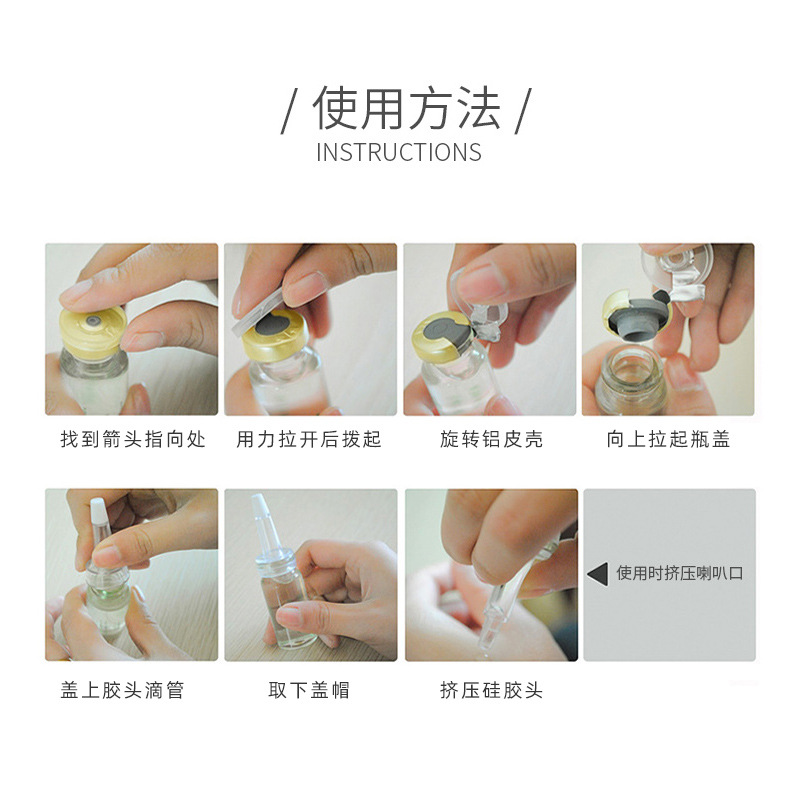 / 使用方法 /
INSTRUCTIONS

找到箭头指向处

用力拉开后拨起

旋转铝皮壳

向上拉起瓶盖

盖上胶头滴管

取下盖帽

挤压硅胶头

使用时挤压喇叭口