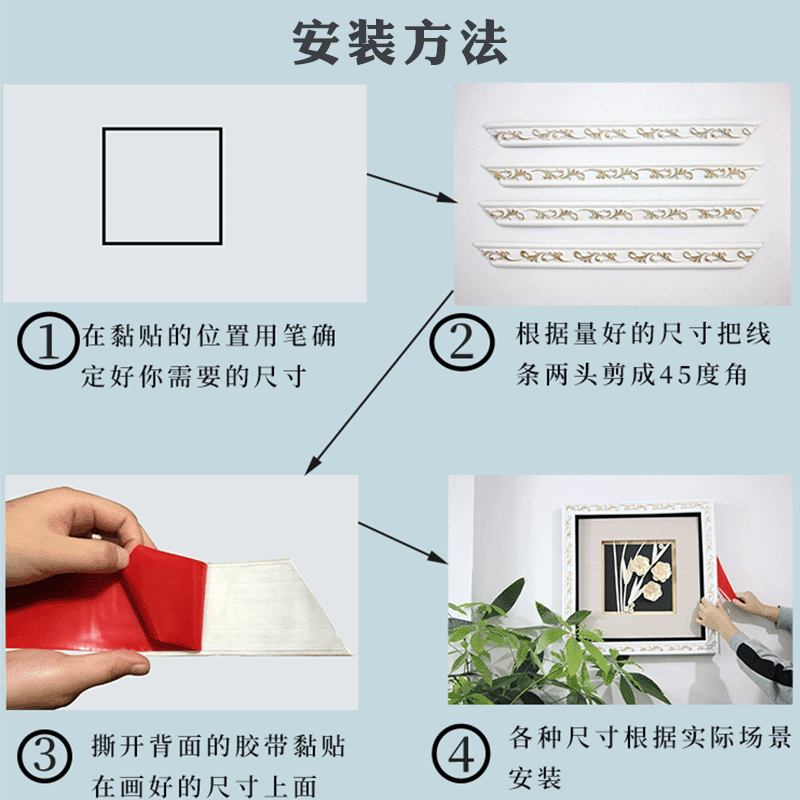 安装方法

① 在黏贴的位置用笔确定好你需要的尺寸

② 根据量好的尺寸把线条两头剪成45度角

③ 撕开背面的胶带黏贴在画好的尺寸上面

④ 各种尺寸根据实际场景安装