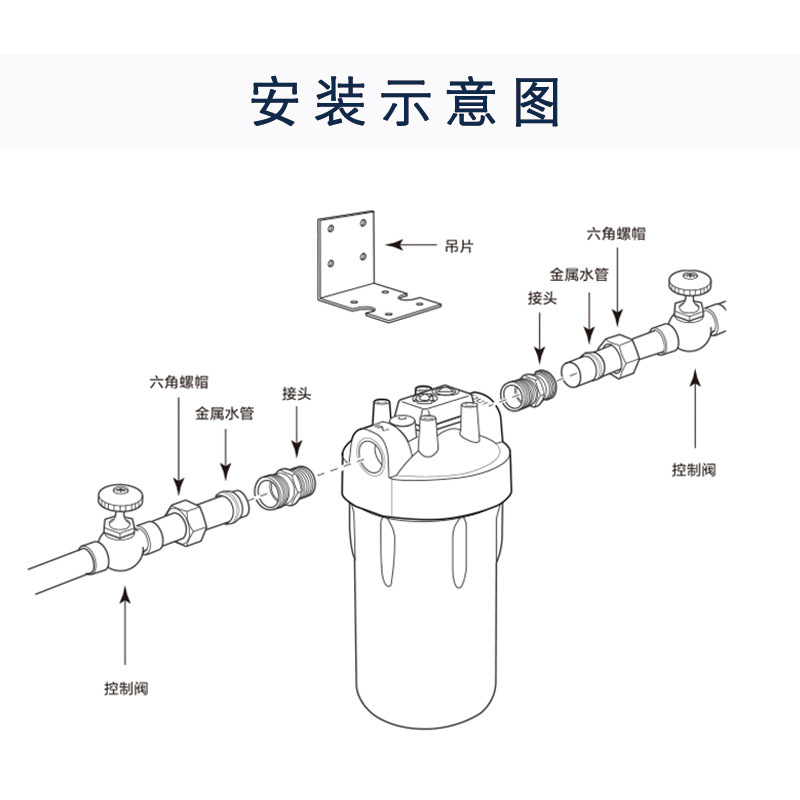 安装示意图

吊片

六角螺帽

金属水管

接头

控制阀

六角螺帽

金属水管

接头

控制阀