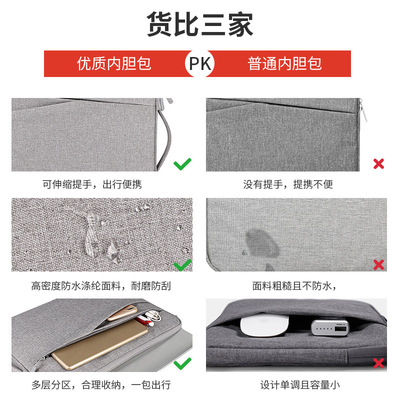 货比三家

优质内胆包 PK 普通内胆包

可伸缩提手，出行便携

没有提手，提携不便

高密度防水涤纶面料，耐磨防刮

面料粗糙且不防水，

多层分区，合理收纳，一包出行

设计单调且容量小