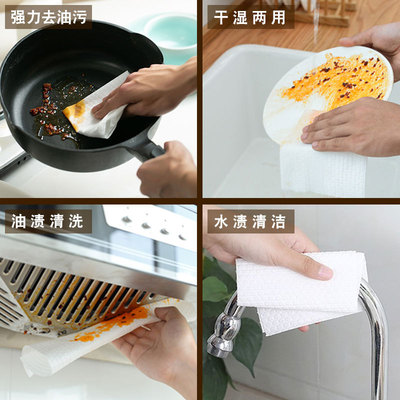 强力去油污

干湿两用

油渍清洗

水渍清洁