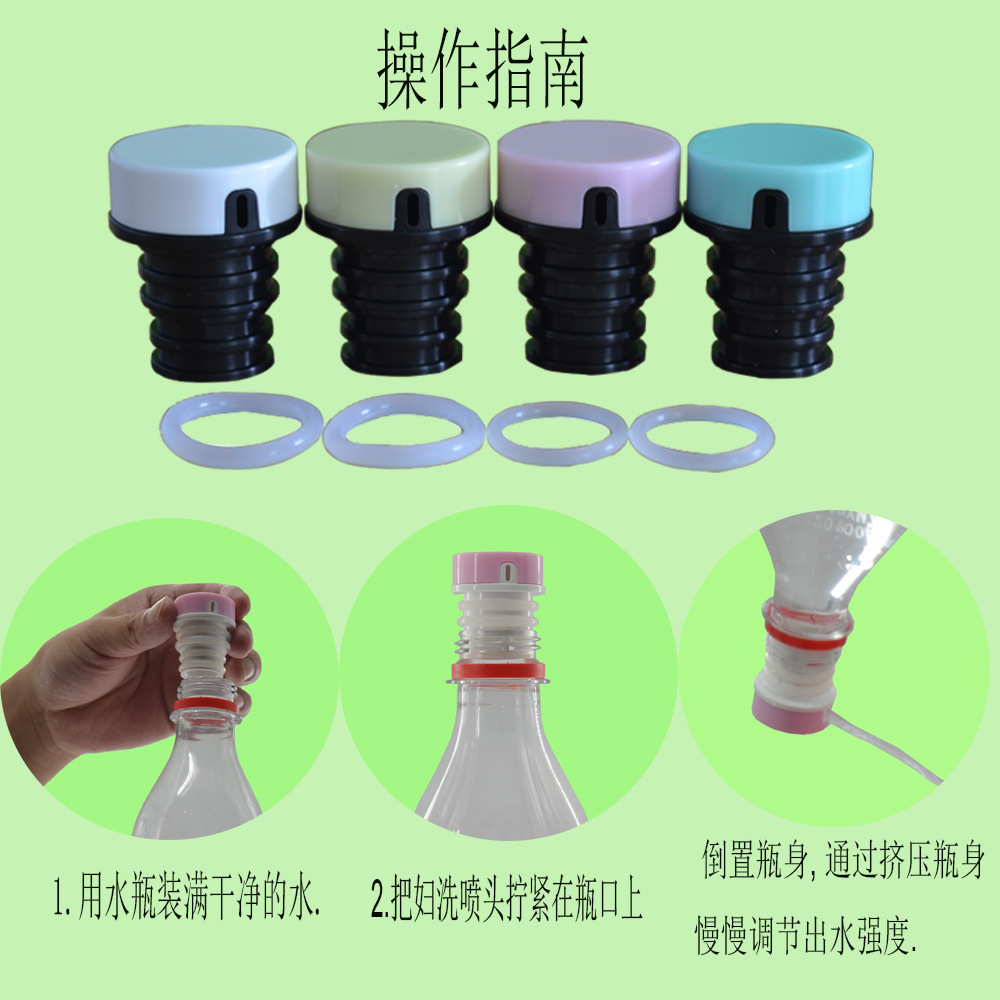 操作指南

1. 用水瓶装满干净的水.

2.把妇洗喷头拧紧在瓶口上

倒置瓶身, 通过挤压瓶身慢慢调节出水强度.