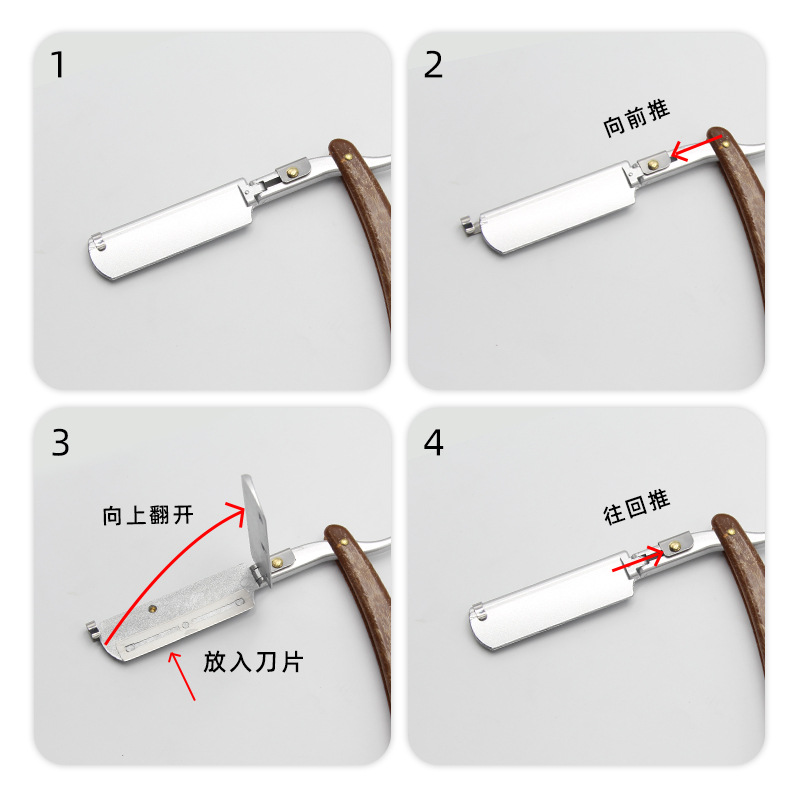 1

2

向前推

3

向上翻开

放入刀片

4

往回推