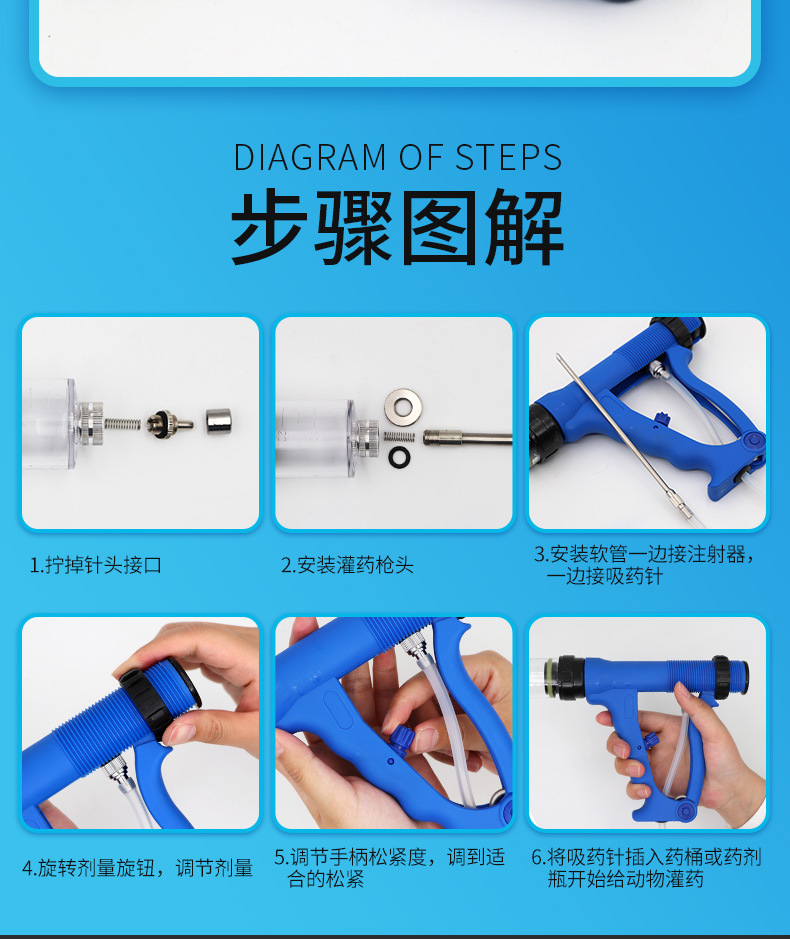 DIAGRAM OF STEPS

步骤图解

1.拧掉针头接口

2.安装灌药枪头

3.安装软管一边接注射器，一边接吸药针

4.旋转剂量旋钮，调节剂量

5.调节手柄松紧度，调到适合的松紧

6.将吸药针插入药桶或药剂瓶开始给动物灌药