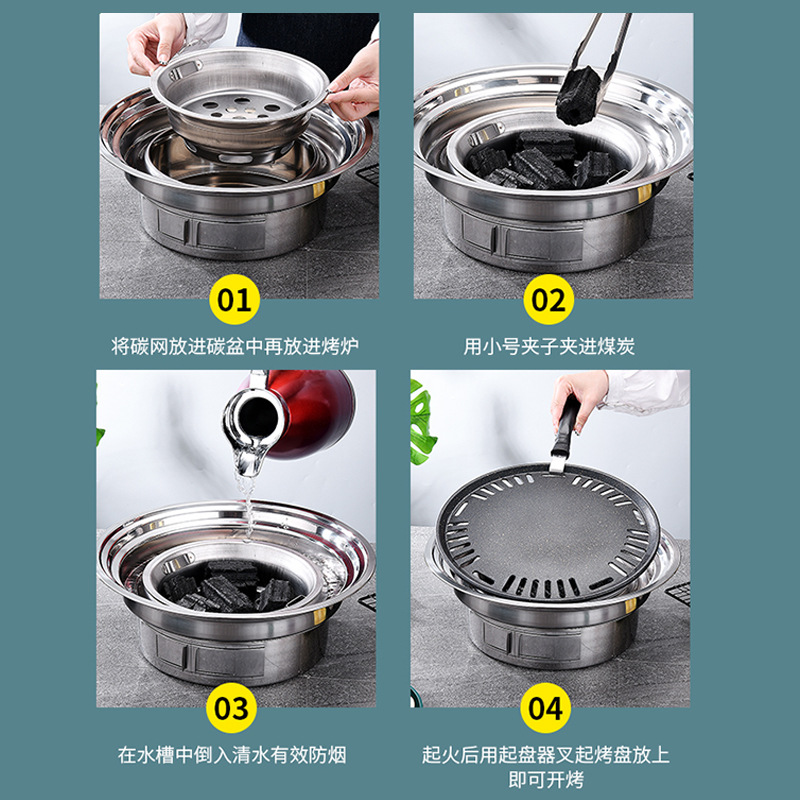 01

将碳网放进碳盆中再放进烤炉

02

用小号夹子夹进煤炭

03

在水槽中倒入清水有效防烟

04

起火后用起盘器叉起烤盘放上即可开烤