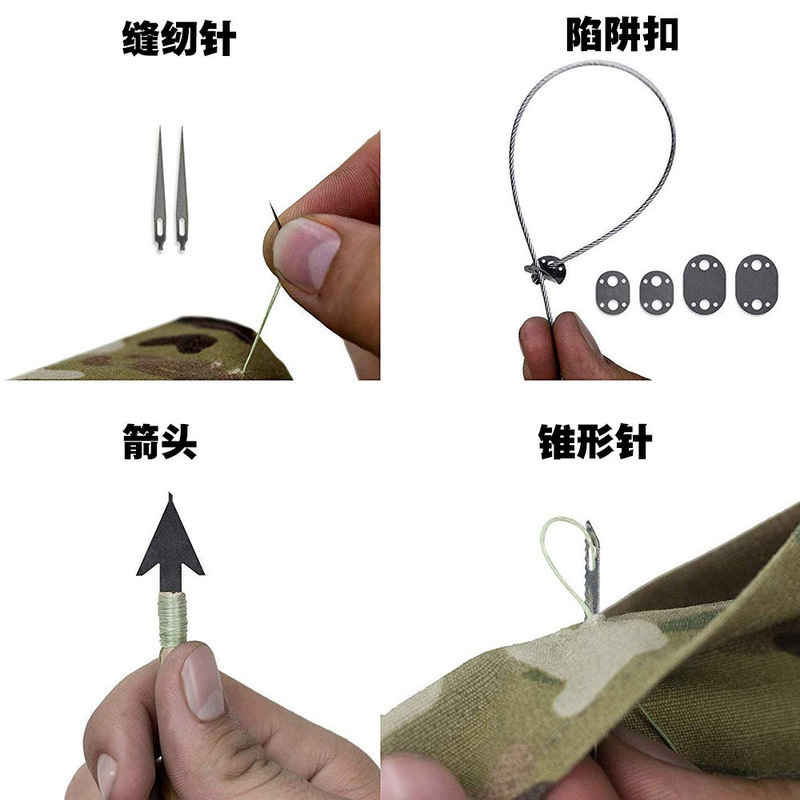 缝纫针

陷阱扣

箭头

锥形针