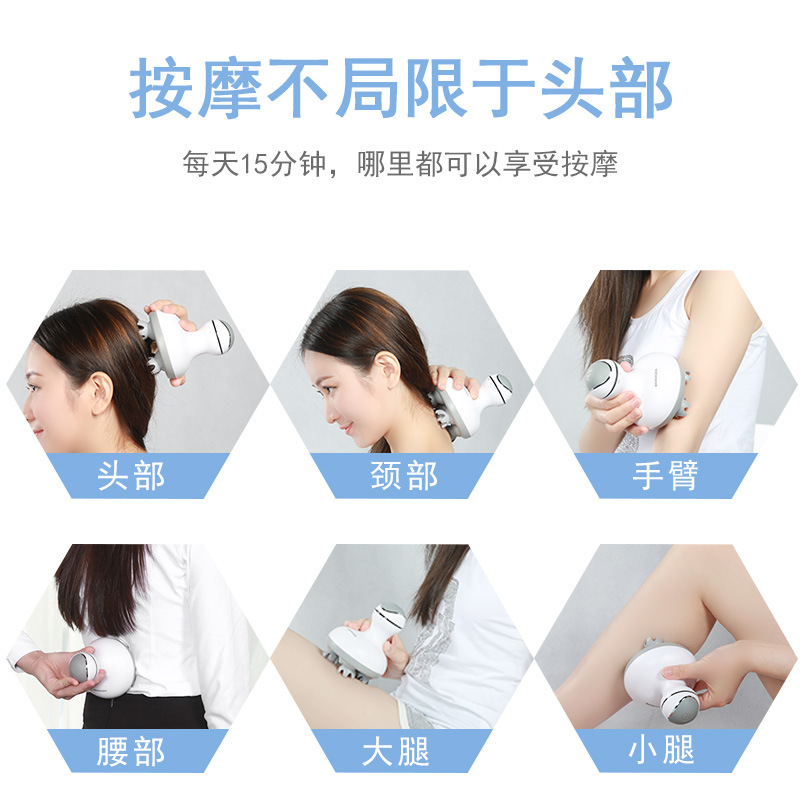 按摩不局限于头部

每天15分钟，哪里都可以享受按摩

头部

颈部

手臂

腰部

大腿

小腿