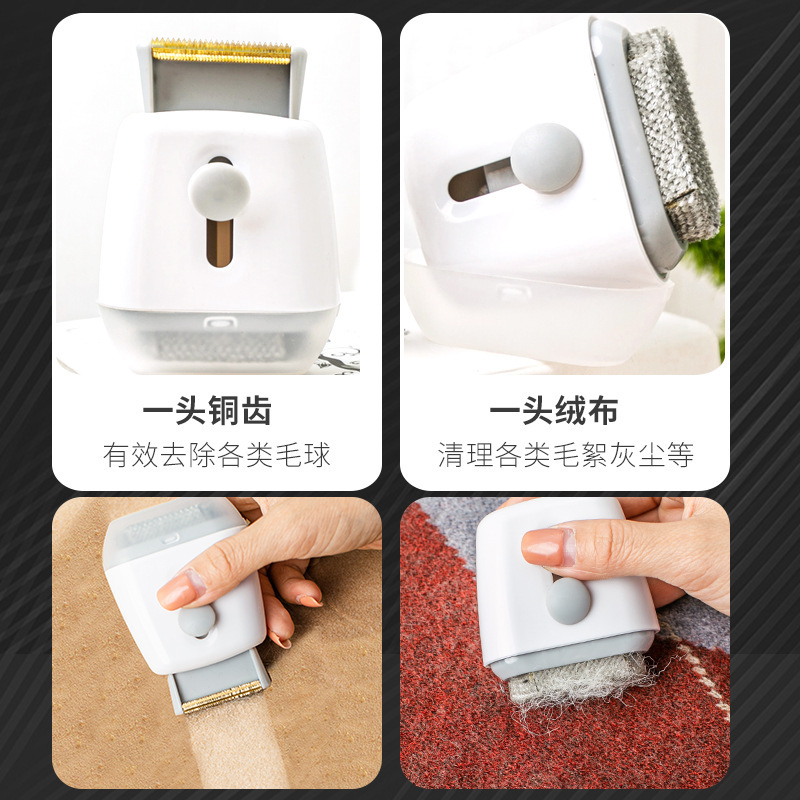 一头铜齿
有效去除各类毛球

一头绒布
清理各类毛絮灰尘等