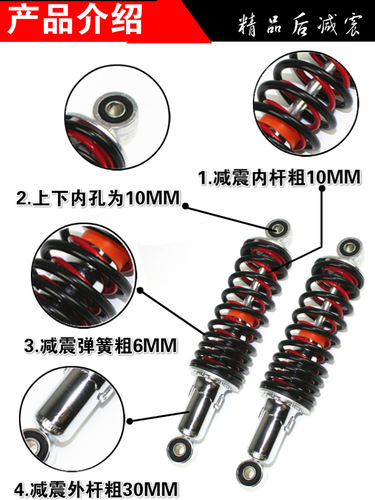 产品介绍

精品后减震

1.减震内杆粗10MM

2.上下内孔为10MM

3.减震弹簧粗6MM

4.减震外杆粗30MM